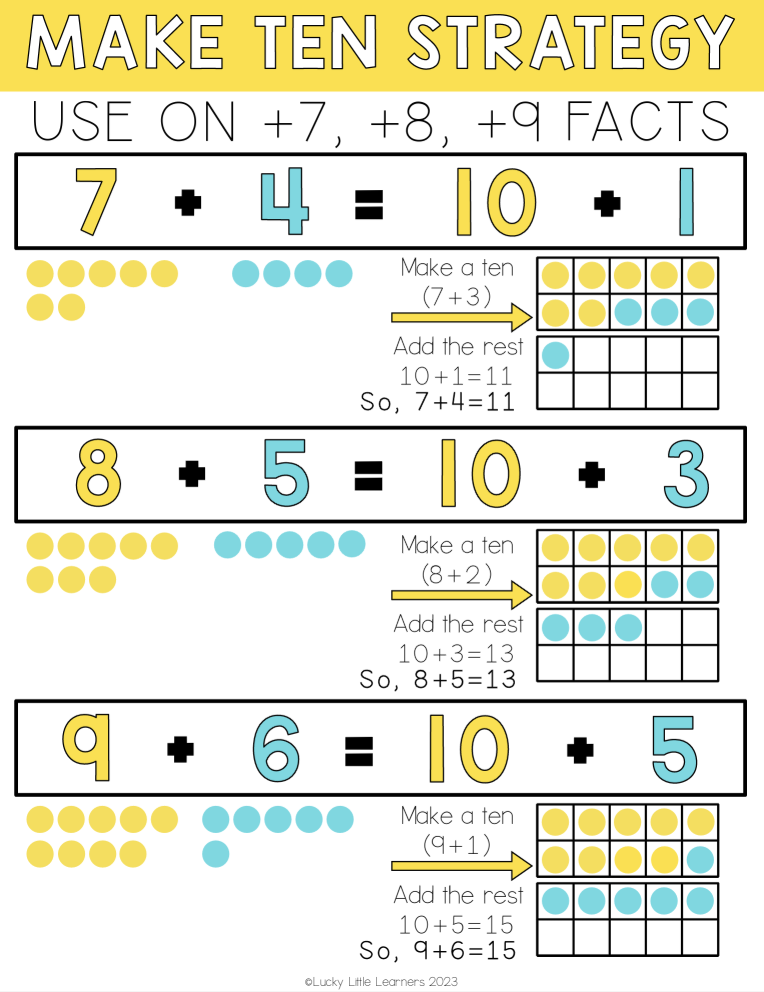 MAKE TEN STRATEGY

USE ON +7, +8, +9 FACTS

$7 + 4 = 10 + 1$

Make a ten
$(7+3)$

Add the rest
$10+1=11$
So, $7+4=11$

$8 + 5 = 10 + 3$

Make a ten
$(8+2)$

Add the rest
$10+3=13$
So, $8+5=13$

$9 + 6 = 10 + 5$

Make a ten
$(9+1)$

Add the rest
$10+5=15$
So, $9+6=15$

©Lucky Little Learners 2023